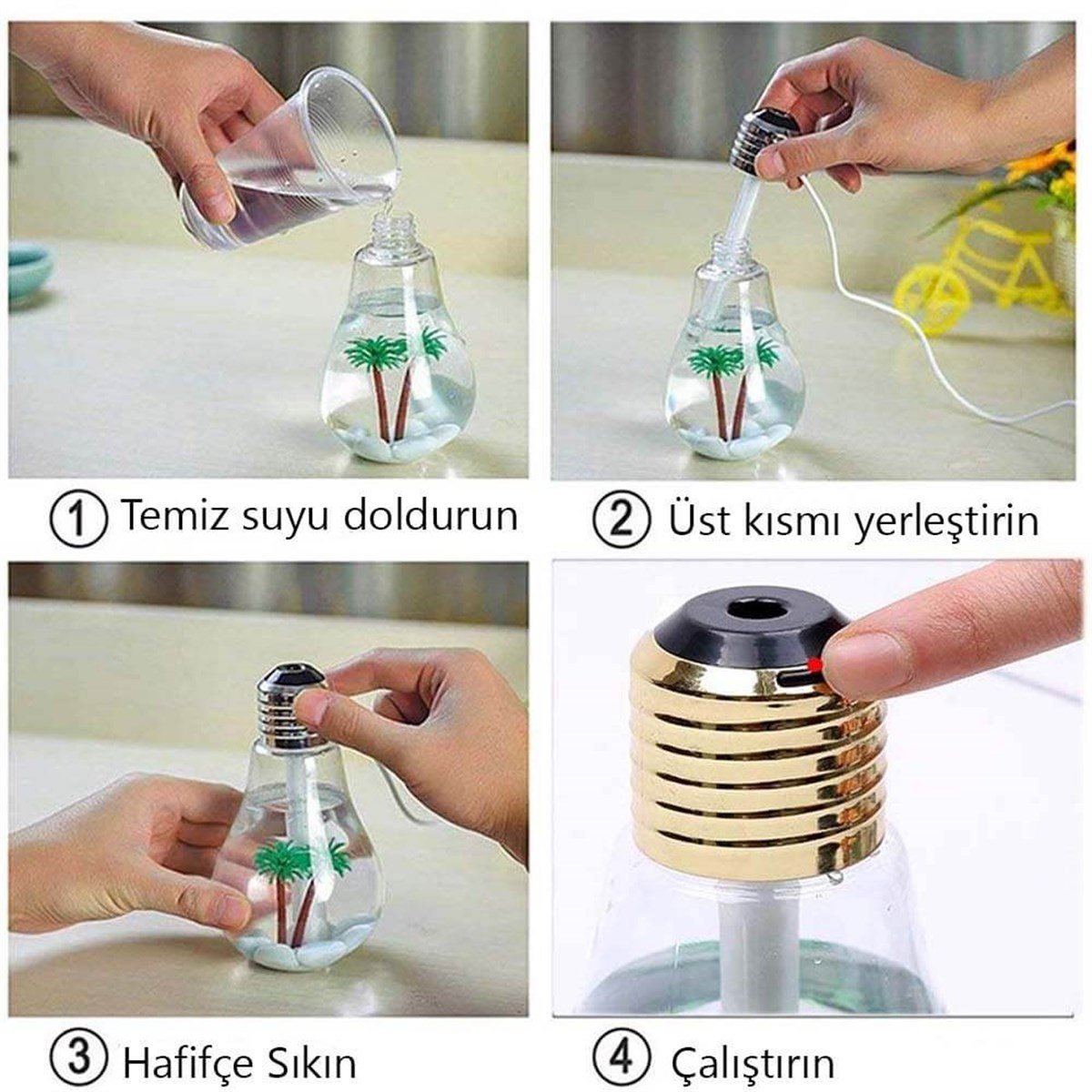 1 Temiz suyu doldurun

2 Üst kısmı yerleştirin

3 Hafifçe Sıkın

4 Çalıştırın